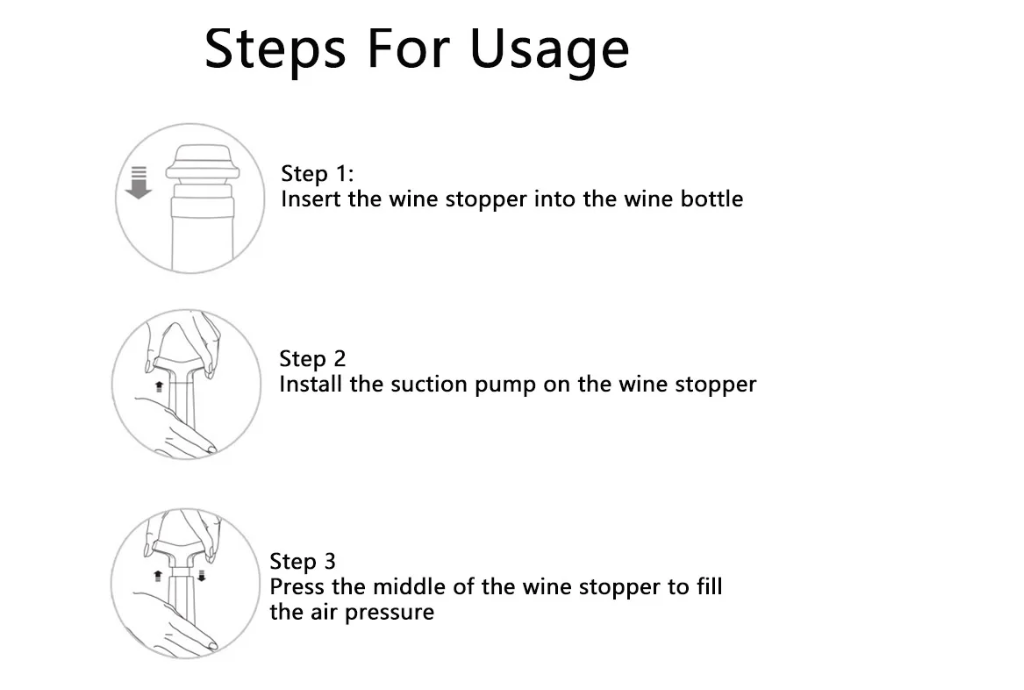 Steps For Usage

Step 1:
Insert the wine stopper into the wine bottle

Step 2
Install the suction pump on the wine stopper

Step 3
Press the middle of the wine stopper to fill the air pressure